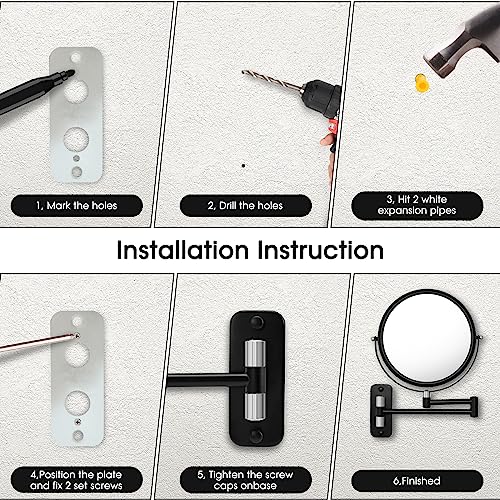 1, Mark the holes

2, Drill the holes

3, Hit 2 white expansion pipes

Installation Instruction

4,Position the plate and fix 2 set screws

5, Tighten the screw caps onbase

6,Finished