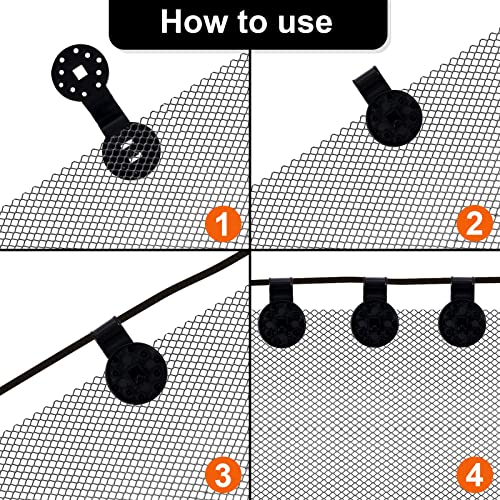 How to use

1

2

3

4