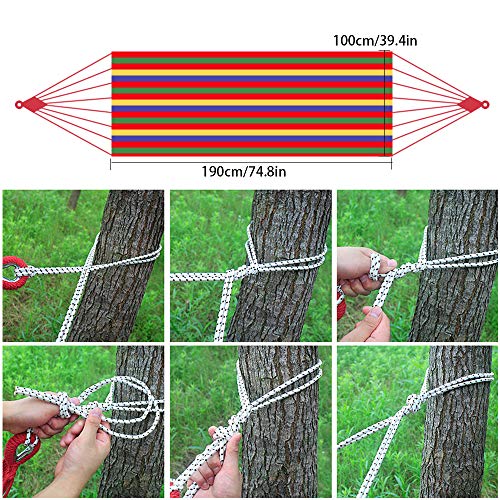 100cm/39.4in

190cm/74.8in