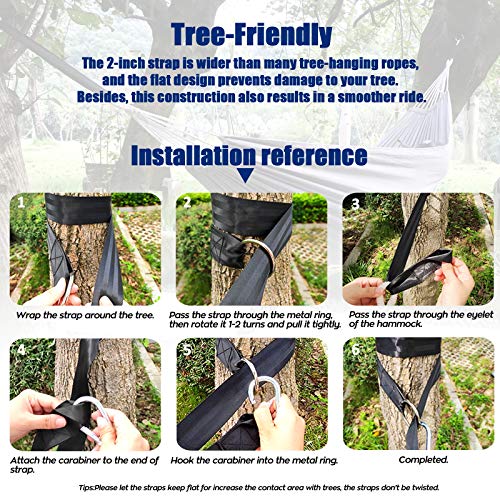 Tree-Friendly

The 2-inch strap is wider than many tree-hanging ropes, and the flat design prevents damage to your tree. Besides, this construction also results in a smoother ride.

Installation reference

1

Wrap the strap around the tree.

2

Pass the strap through the metal ring, then rotate it 1-2 turns and pull it tightly.

3

Pass the strap through the eyelet of the hammock.

4

Attach the carabiner to the end of strap.

5

Hook the carabiner into the metal ring.

6

Completed.

Tips:Please let the straps keep flat for increase the contact area with trees, the straps don't be twisted.