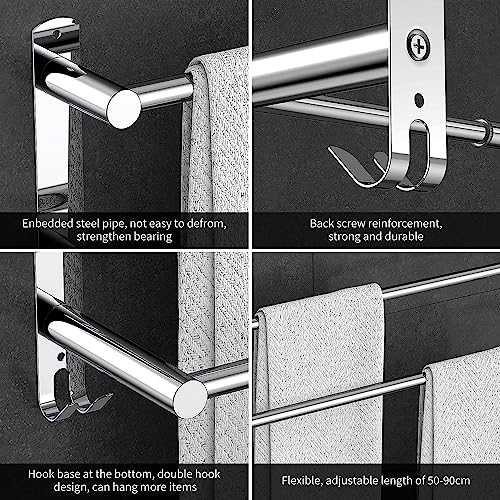 Enbedded steel pipe, not easy to defrom, strengthen bearing

Back screw reinforcement, strong and durable

Hook base at the bottom, double hook design, can hang more items

Flexible, adjustable length of 50-90cm