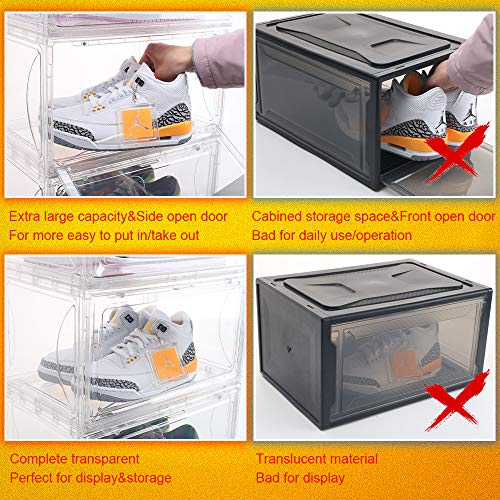 Extra large capacity&Side open door
For more easy to put in/take out

Cabined storage space&Front open door
Bad for daily use/operation

Complete transparent
Perfect for display&storage

Translucent material
Bad for display