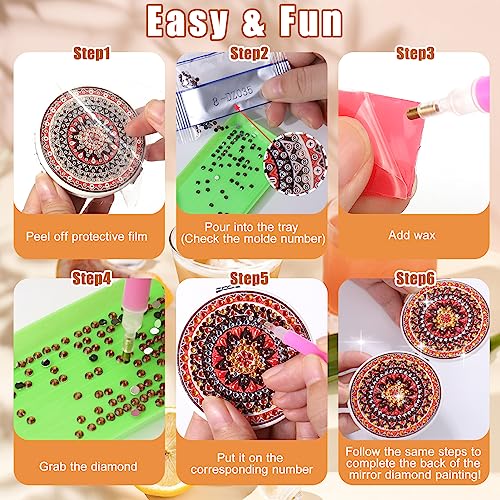 Easy & Fun

Step1

Peel off protective film

Step2

8-DZ035

Pour into the tray (Check the molde number)

Step3

Add wax

Step4

Grab the diamond

Step5

Put it on the corresponding number

Step6

Follow the same steps to complete the back of the mirror diamond painting!