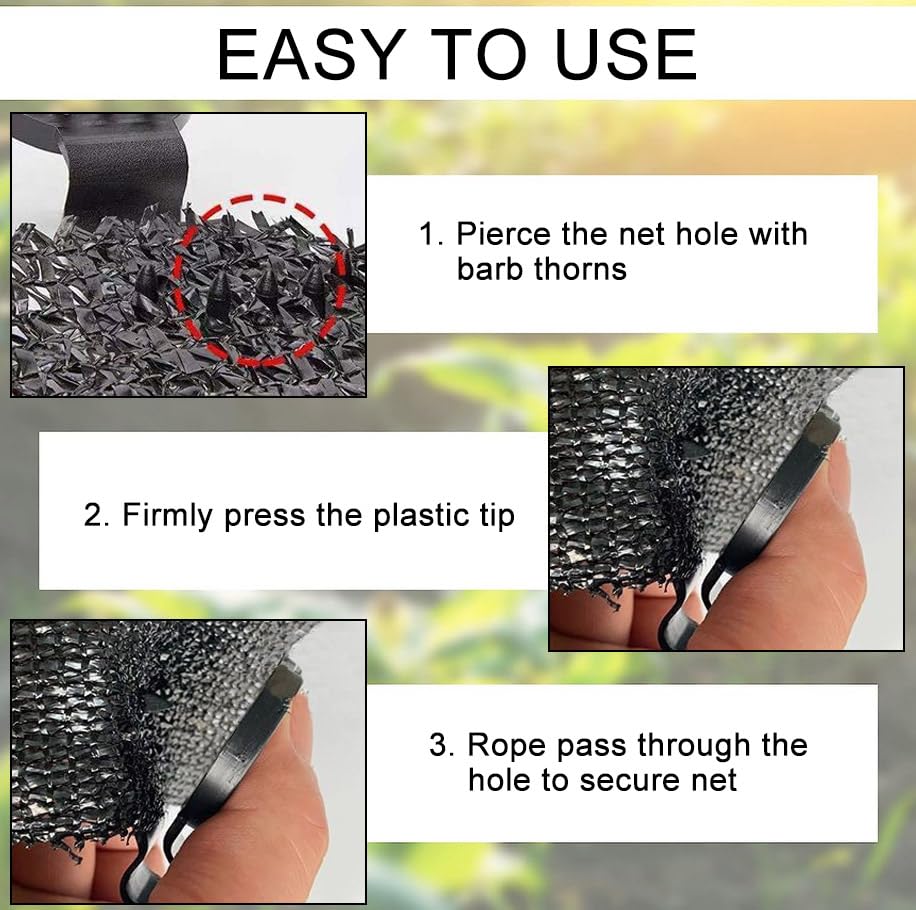 EASY TO USE

1. Pierce the net hole with barb thorns

2. Firmly press the plastic tip

3. Rope pass through the hole to secure net