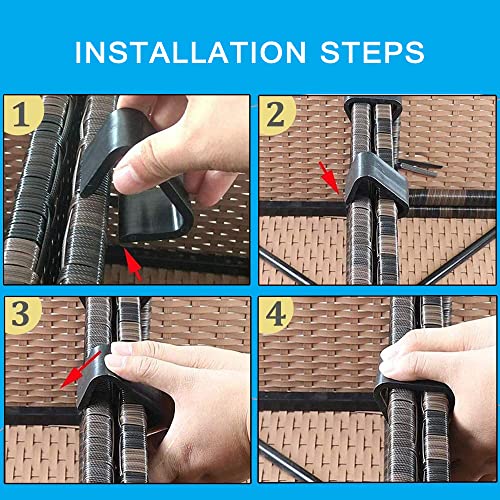 INSTALLATION STEPS

1

2

3

4