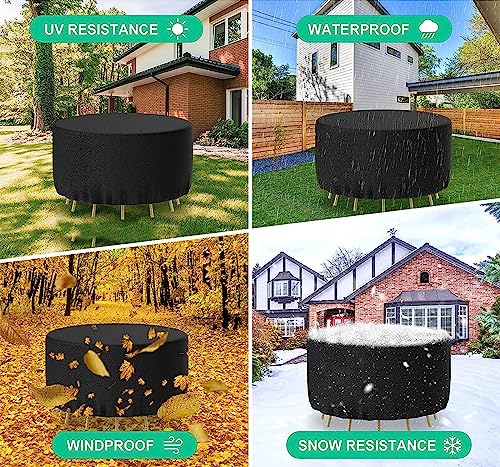 UV RESISTANCE

WATERPROOF

WINDPROOF

SNOW RESISTANCE