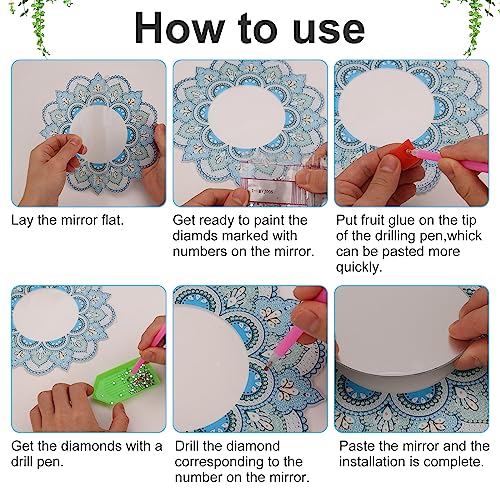 How to use

Lay the mirror flat.

Get ready to paint the diamds marked with numbers on the mirror.

Put fruit glue on the tip of the drilling pen,whick can be pasted more quickly.

Get the diamonds with a drill pen.

Drill the diamond corresponding to the number on the mirror.

Paste the mirror and the installation is complete.