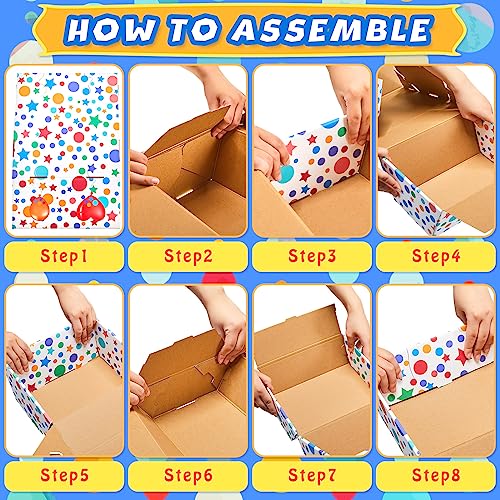 HOW TO ASSEMBLE

Step1

Step2

Step3

Step4

Step5

Step6

Step7

Step8