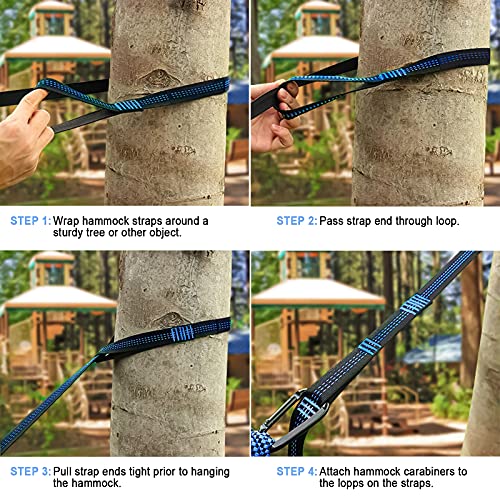 STEP 1: Wrap hammock straps around a sturdy tree or other object.

STEP 2: Pass strap end through loop.

STEP 3: Pull strap ends tight prior to hanging the hammock.

STEP 4: Attach hammock carabiners to the lopps on the straps.