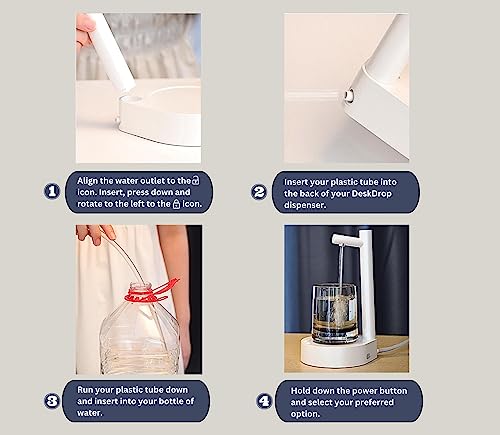 1 Align the water outlet to the icon. Insert, press down and rotate to the left to the icon.

2 Insert your plastic tube into the back of your DeskDrop dispenser.

3 Run your plastic tube down and insert into your bottle of water.

4 Hold down the power button and select your preferred option.