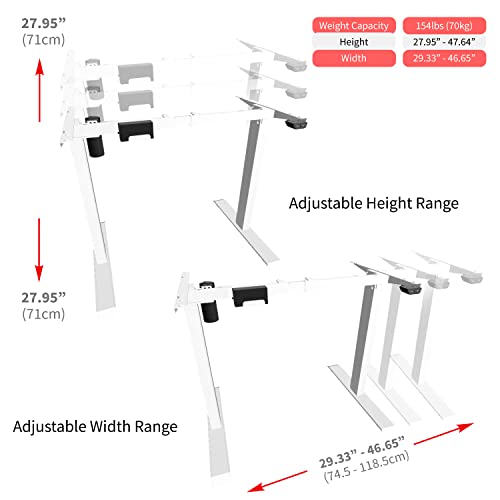 27.95”
(71cm)

| Weight Capacity | 154lbs (70kg) |
|---|---|
| Height | 27.95” - 47.64” |
| Width | 29.33” - 46.65” |

Adjustable Height Range

27.95”
(71cm)

Adjustable Width Range

29.33” - 46.65”
(74.5 - 118.5cm)