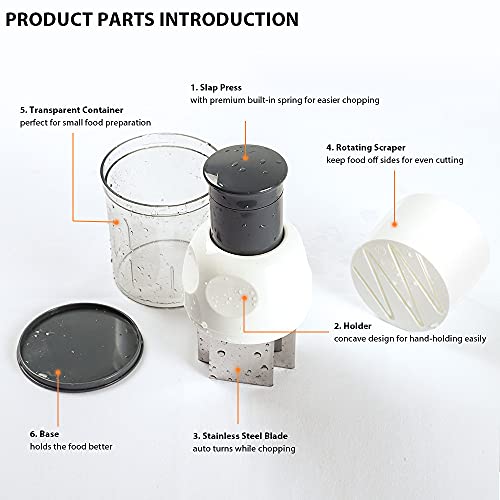 PRODUCT PARTS INTRODUCTION

1. Slap Press
with premium built-in spring for easier chopping

5. Transparent Container
perfect for small food preparation

4. Rotating Scraper
keep food off sides for even cutting

2. Holder
concave design for hand-holding easily

6. Base
holds the food better

3. Stainless Steel Blade
auto turns while chopping