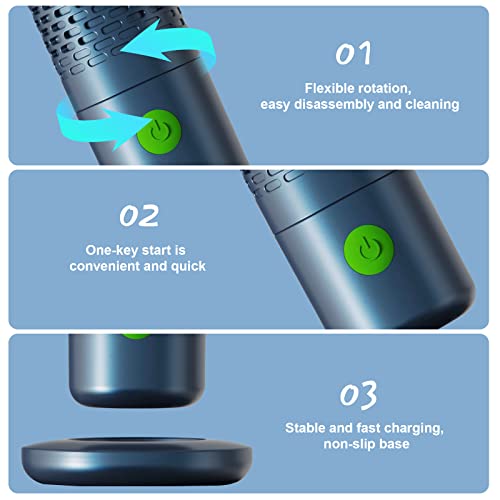 01

Flexible rotation, easy disassembly and cleaning

02

One-key start is convenient and quick

03

Stable and fast charging, non-slip base