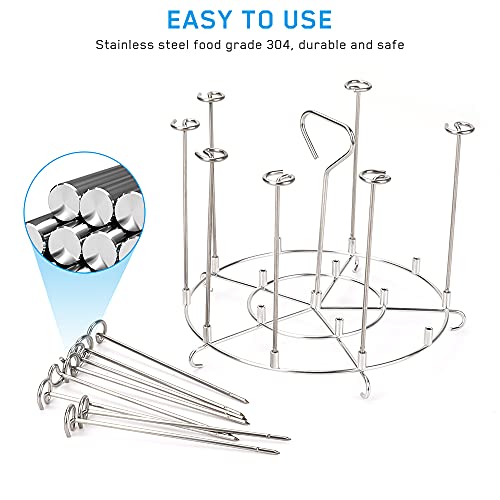 EASY TO USE

Stainless steel food grade 304, durable and safe