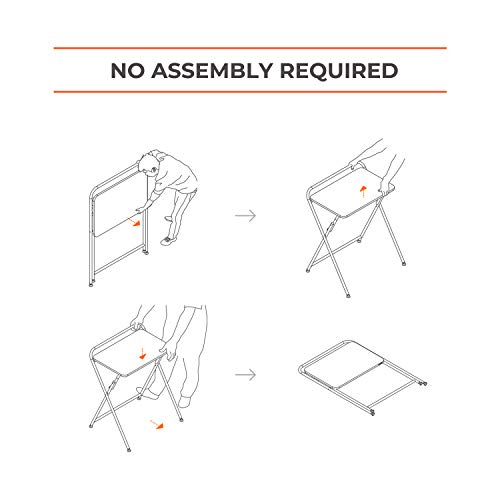 NO ASSEMBLY REQUIRED