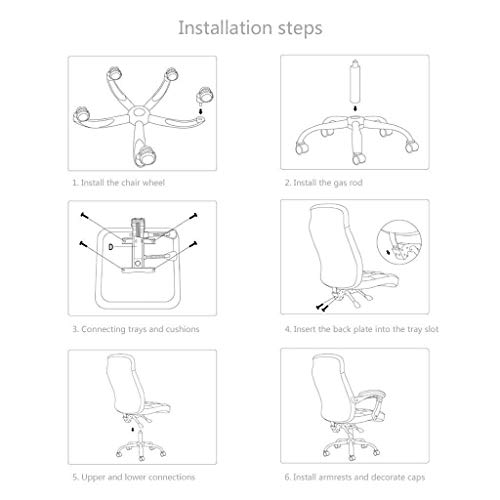 Installation steps

1. Install the chair wheel

2. Install the gas rod

D

3. Connecting trays and cushions

4. Insert the back plate into the tray slot

5. Upper and lower connections

6. Install armrests and decorate caps