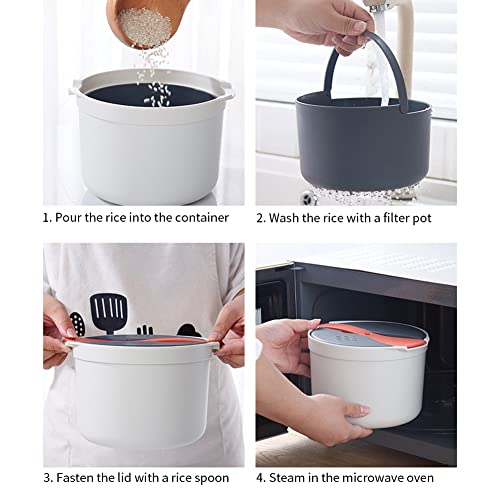 1. Pour the rice into the container

2. Wash the rice with a filter pot

3. Fasten the lid with a rice spoon

4. Steam in the microwave oven