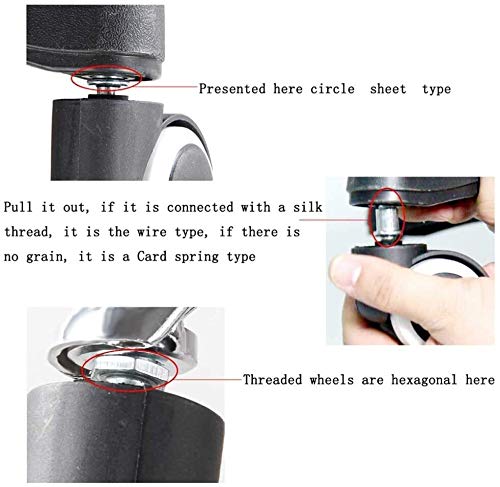 Presented here circle sheet type

Pull it out, if it is connected with a silk thread, it is the wire type, if there is no grain, it is a Card spring type

Threaded wheels are hexagonal here