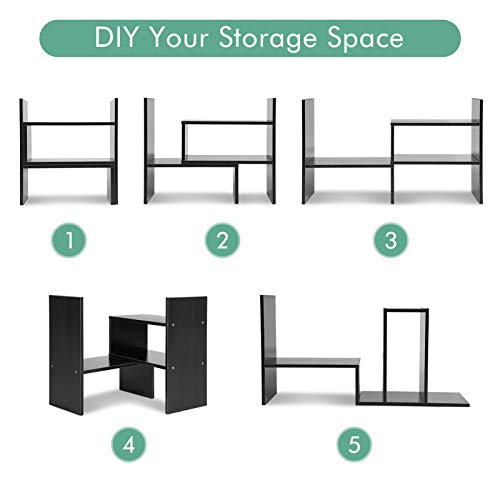 DIY Your Storage Space

1

2

3

4

5