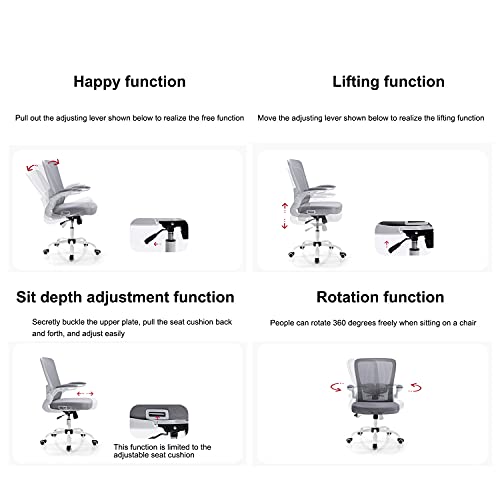 Happy function

Pull out the adjusting lever shown below to realize the free function

Lifting function

Move the adjusting lever shown below to realize the lifting function

Sit depth adjustment function

Secretly buckle the upper plate, pull the seat cushion back and forth, and adjust easily

This function is limited to the adjustable seat cushion

Rotation function

People can rotate 360 degrees freely when sitting on a chair