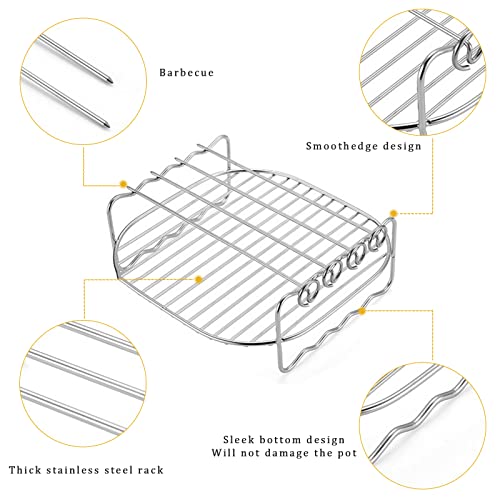 Barbecue

Smoothedge design

Sleek bottom design
Will not damage the pot

Thick stainless steel rack