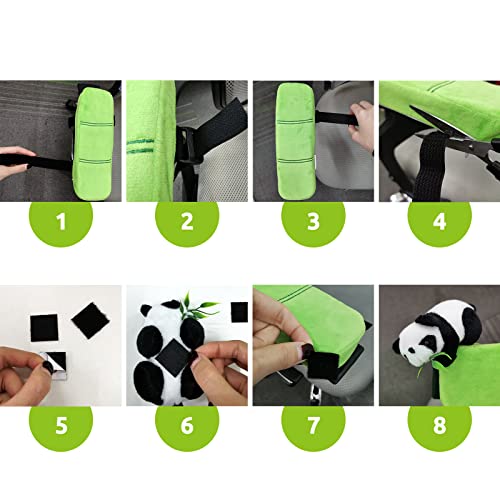 1

2

3

4

5

6

7

8