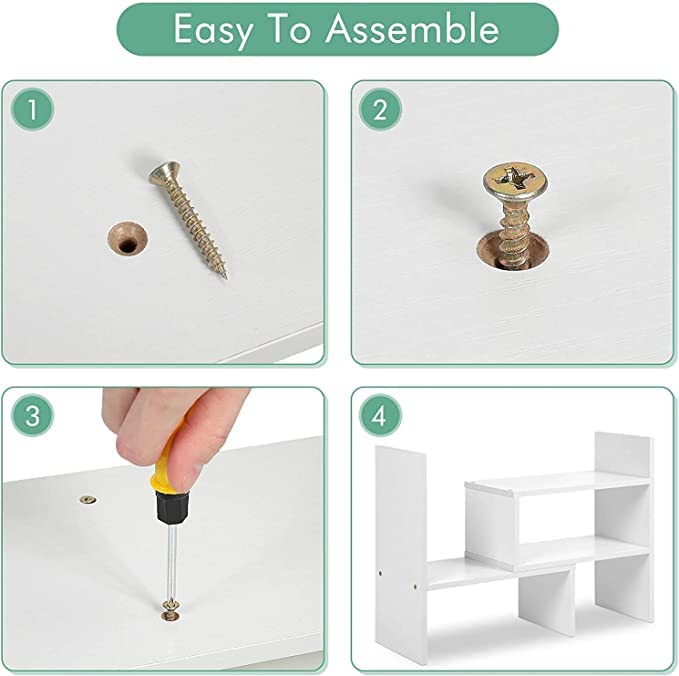 Easy To Assemble

1

2

3

4