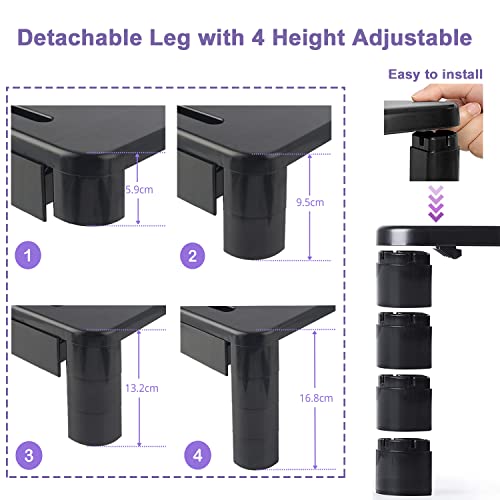 Detachable Leg with 4 Height Adjustable

Easy to install

5.9cm

1

9.5cm

2

13.2cm

3

16.8cm

4