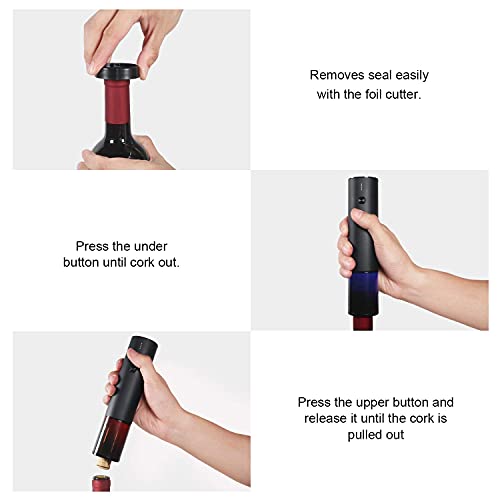 Removes seal easily with the foil cutter.

Press the under button until cork out.

Press the upper button and release it until the cork is pulled out