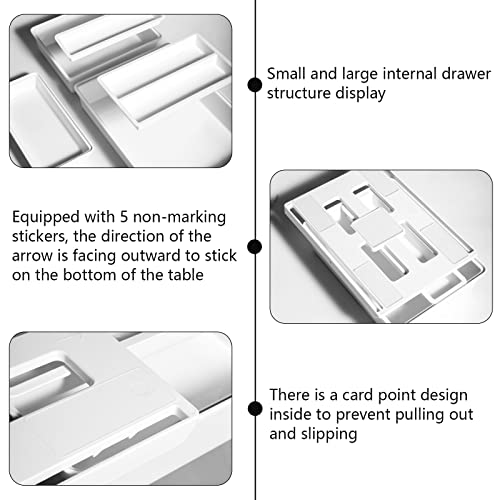 Small and large internal drawer structure display

Equipped with 5 non-marking stickers, the direction of the arrow is facing outward to stick on the bottom of the table

There is a card point design inside to prevent pulling out and slipping