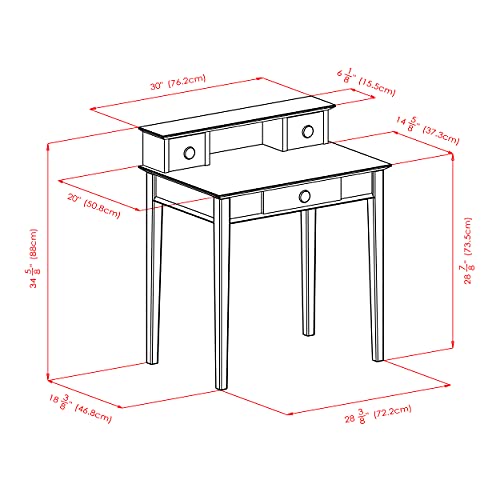 30" (76.2cm)

$6\frac{1}{8}$" (15.5cm)

$14\frac{5}{8}$" (37.3cm)

20" (50.8cm)

$34\frac{5}{8}$" (88cm)

$28\frac{7}{8}$" (73.5cm)

$18\frac{3}{8}$" (46.8cm)

$28\frac{3}{8}$" (72.2cm)