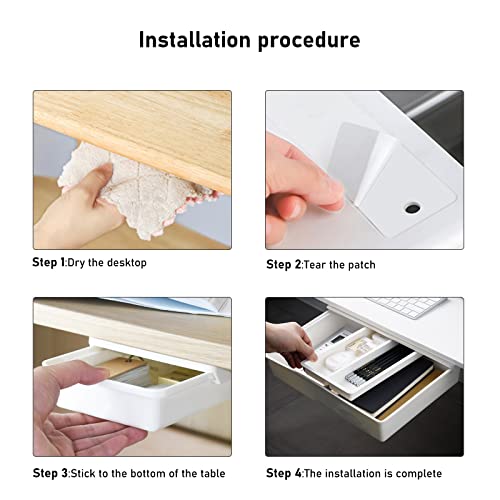 Installation procedure

Step 1:Dry the desktop

Step 2:Tear the patch

Step 3:Stick to the bottom of the table

Step 4:The installation is complete