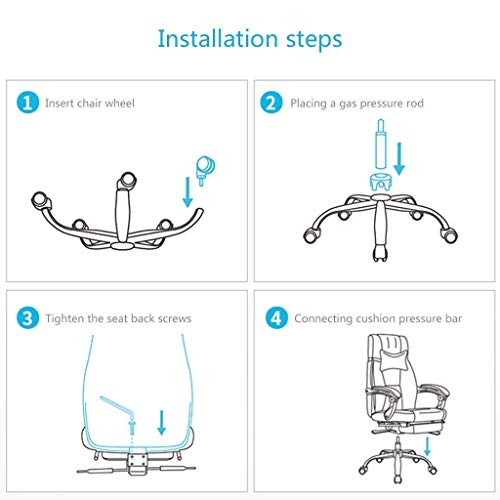 Installation steps

1 Insert chair wheel

2 Placing a gas pressure rod

3 Tighten the seat back screws

4 Connecting cushion pressure bar