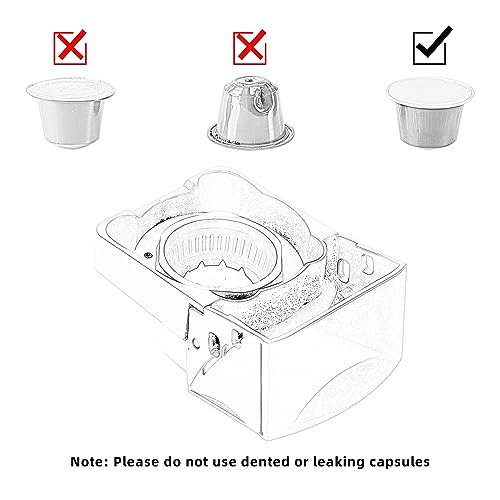 Note: Please do not use dented or leaking capsules