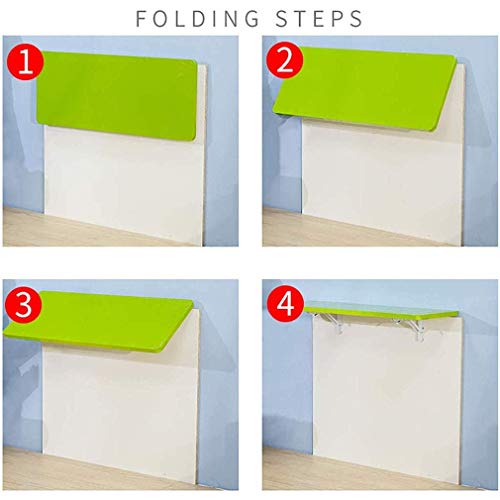 FOLDING STEPS

1

2

3

4