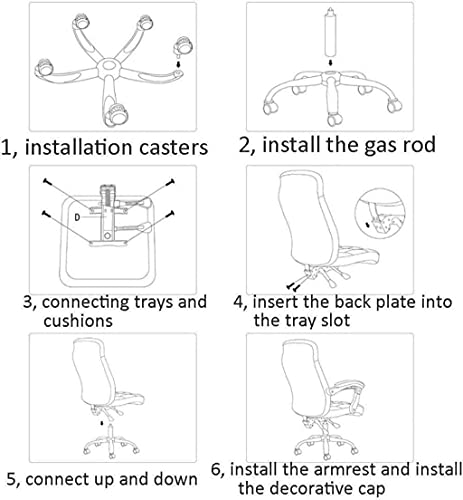 1, installation casters

2, install the gas rod

D

3, connecting trays and cushions

4, insert the back plate into the tray slot

5, connect up and down

6, install the armrest and install the decorative cap