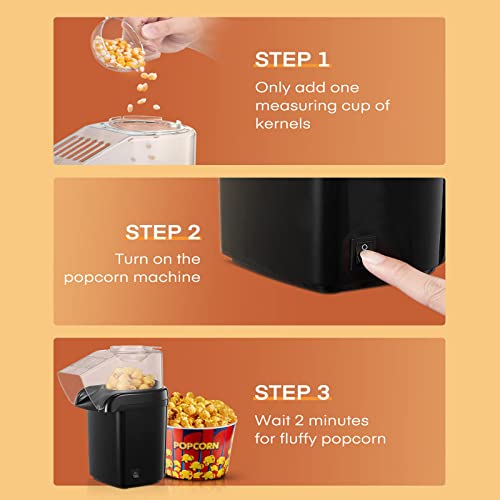 STEP 1
Only add one measuring cup of kernels

STEP 2
Turn on the popcorn machine

STEP 3
Wait 2 minutes for fluffy popcorn

POPCORN