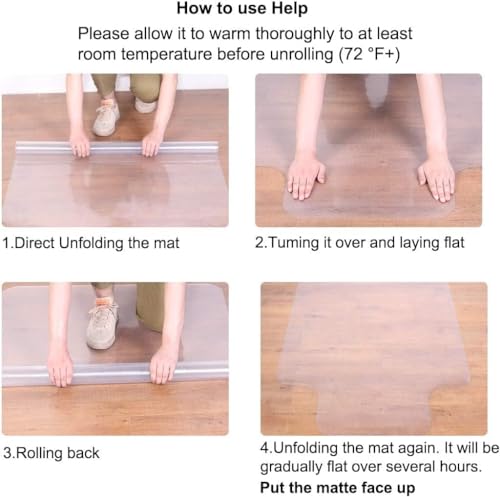 How to use Help

Please allow it to warm thoroughly to at least room temperature before unrolling (72 °F+)

1.Direct Unfolding the mat

2.Tuming it over and laying flat

3.Rolling back

4.Unfolding the mat again. It will be gradually flat over several hours.

Put the matte face up