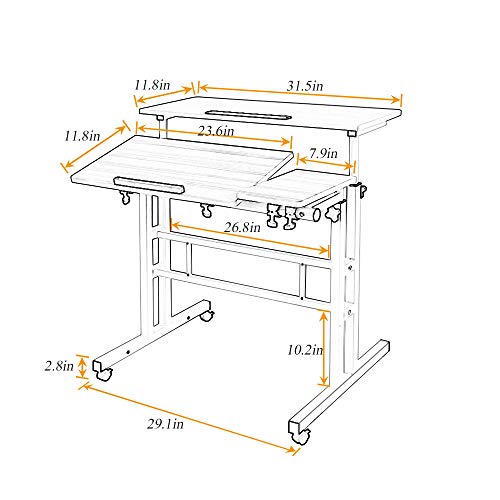 11.8in
31.5in
11.8in
23.6in
7.9in
26.8in
10.2in
2.8in
29.1in