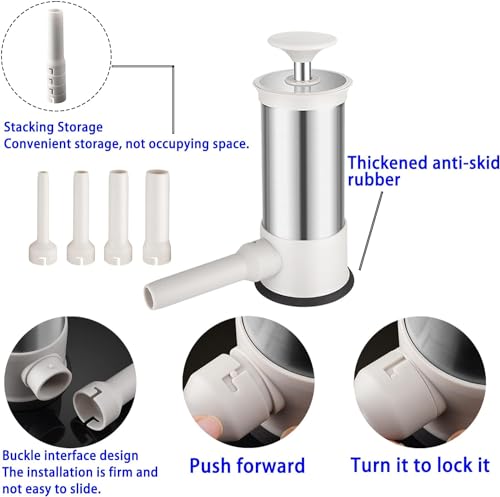 Stacking Storage
Convenient storage, not occupying space.

Thickened anti-skid rubber

Buckle interface design
The installation is firm and not easy to slide.

Push forward

Turn it to lock it