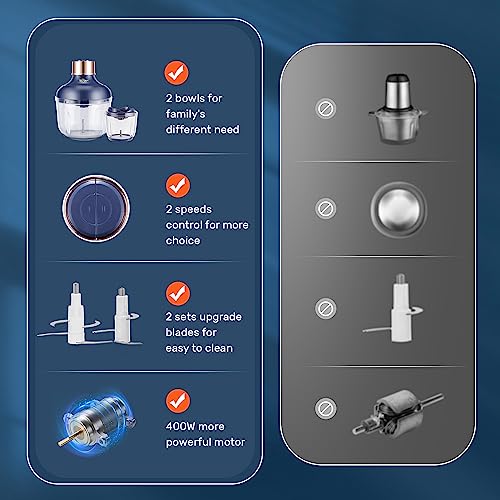 2 bowls for family's different need

2 speeds control for more choice

2 sets upgrade blades for easy to clean

400W more powerful motor