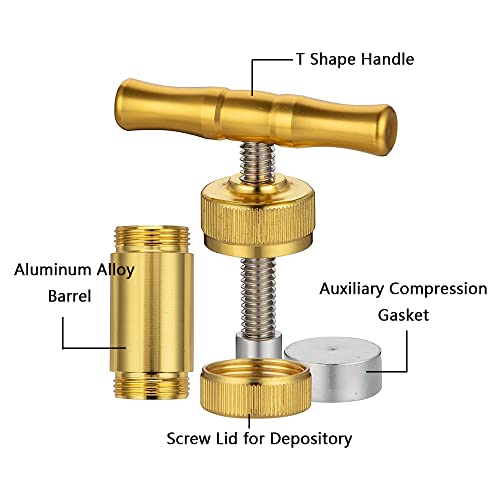 T Shape Handle

Aluminum Alloy Barrel

Auxiliary Compression Gasket

Screw Lid for Depository