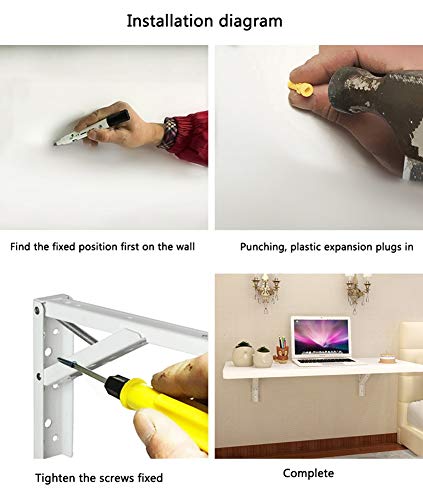 Installation diagram

Find the fixed position first on the wall

Punching, plastic expansion plugs in

Tighten the screws fixed

Complete