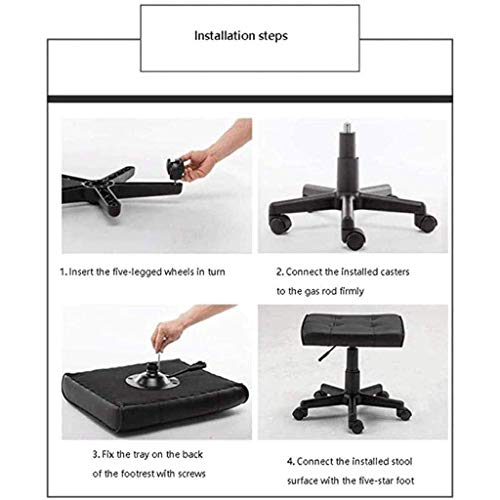 Installation steps

1. Insert the five-legged wheels in turn

2. Connect the installed casters to the gas rod firmly

3. Fix the tray on the back of the footrest with screws

4. Connect the installed stool surface with the five-star foot