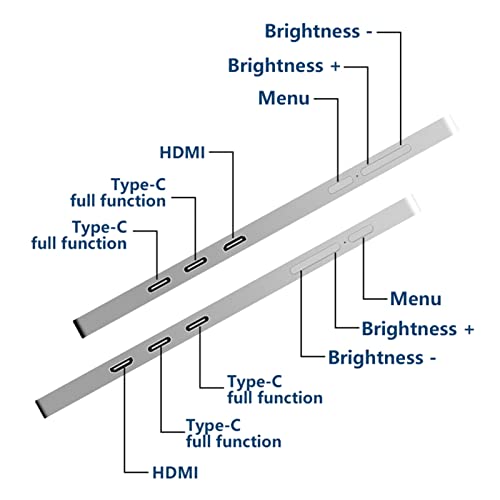 Brightness -
Brightness +
Menu
HDMI
Type-C
full function
Type-C
full function
Menu
Brightness +
Brightness -
Type-C
full function
Type-C
full function
HDMI