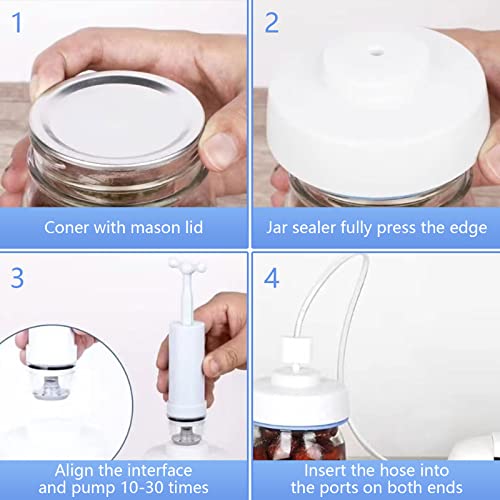 1

Coner with mason lid

2

Jar sealer fully press the edge

3

Align the interface and pump 10-30 times

4

Insert the hose into the ports on both ends