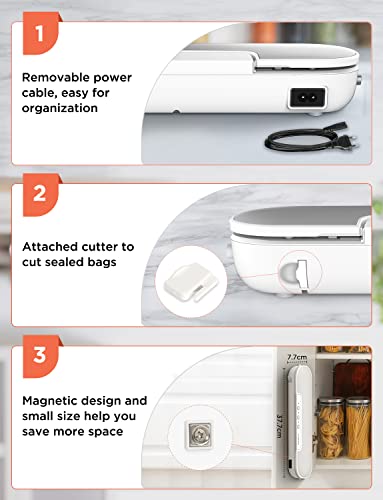 1

Removable power cable, easy for organization

2

Attached cutter to cut sealed bags

3

Magnetic design and small size help you save more space

7.7cm

37.7cm