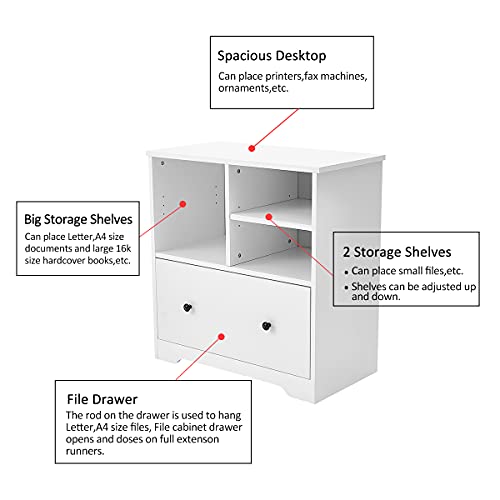 Spacious Desktop

Can place printers,fax machines, ornaments,etc.

Big Storage Shelves

Can place Letter,A4 size documents and large 16k size hardcover books,etc.

2 Storage Shelves

• Can place small files,etc.
• Shelves can be adjusted up and down.

File Drawer

The rod on the drawer is used to hang Letter,A4 size files, File cabinet drawer opens and doses on full extenson runners.