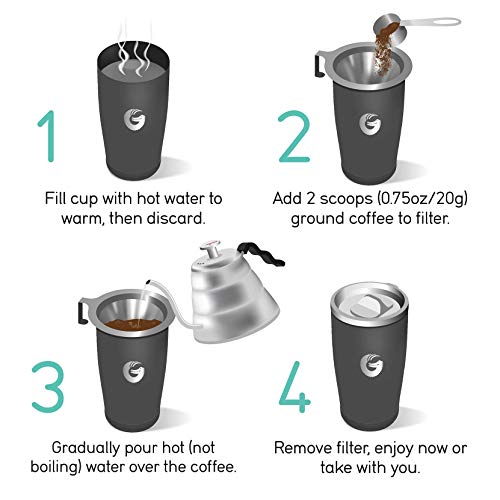 1

Fill cup with hot water to warm, then discard.

2

Add 2 scoops (0.75oz/20g) ground coffee to filter.

3

Gradually pour hot (not boiling) water over the coffee.

4

Remove filter, enjoy now or take with you.