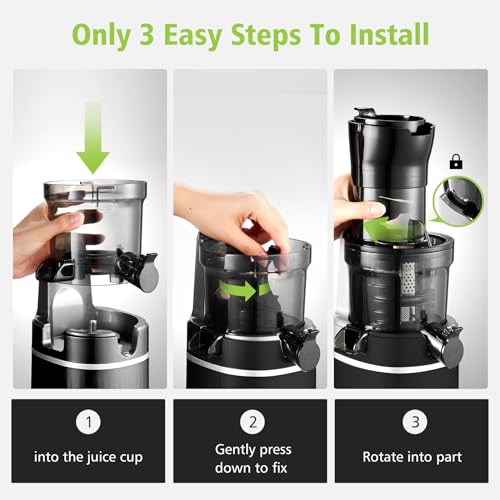 Only 3 Easy Steps To Install

1

into the juice cup

2

Gently press down to fix

3

Rotate into part